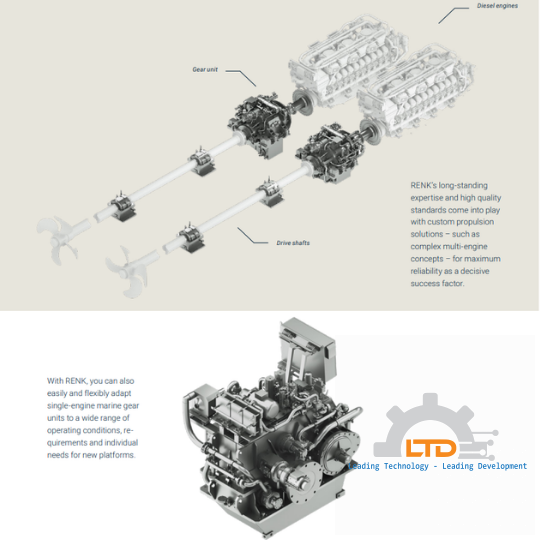 Diesel engines

Gear unit

Drive shafts

RENK's long-standing expertise and high quality standards come into play with custom propulsion solutions – such as complex multi-engine concepts – for maximum reliability as a decisive success factor.

With RENK, you can also easily and flexibly adapt single-engine marine gear units to a wide range of operating conditions, requirements and individual needs for new platforms.

LTD
Leading Technology - Leading Development