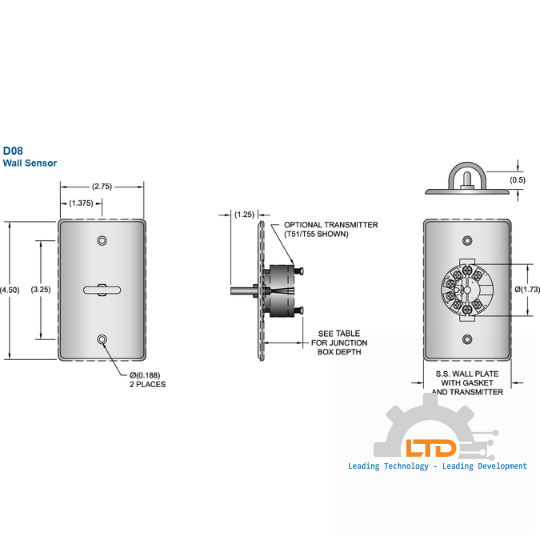 D08
Wall Sensor

(2.75)
(1.375)
(4.50)
(3.25)
Ø(0.188)
2 PLACES

(1.25)
OPTIONAL TRANSMITTER
(T51/T55 SHOWN)
SEE TABLE
FOR JUNCTION
BOX DEPTH

(0.5)
Ø(1.73)
S.S. WALL PLATE
WITH GASKET
AND TRANSMITTER

LTD
Leading Technology - Leading Development